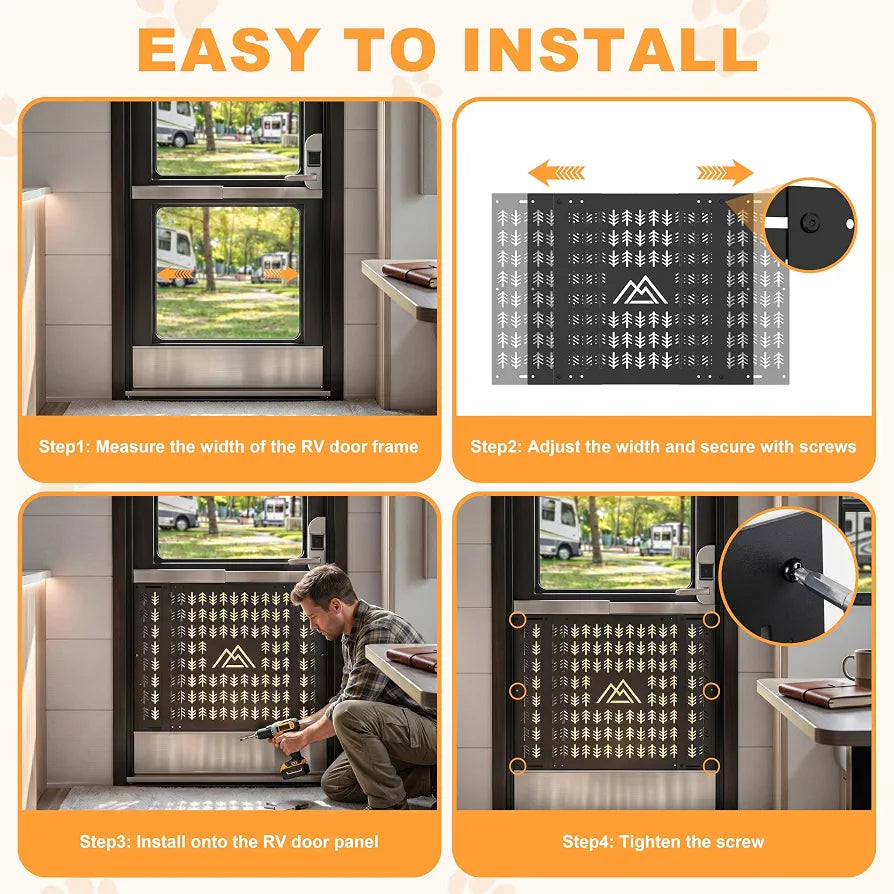 EASY TO INSTALL

Step1: Measure the width of the RV door frame

Step2: Adjust the width and secure with screws

Step3: Install onto the RV door panel

Step4: Tighten the screw